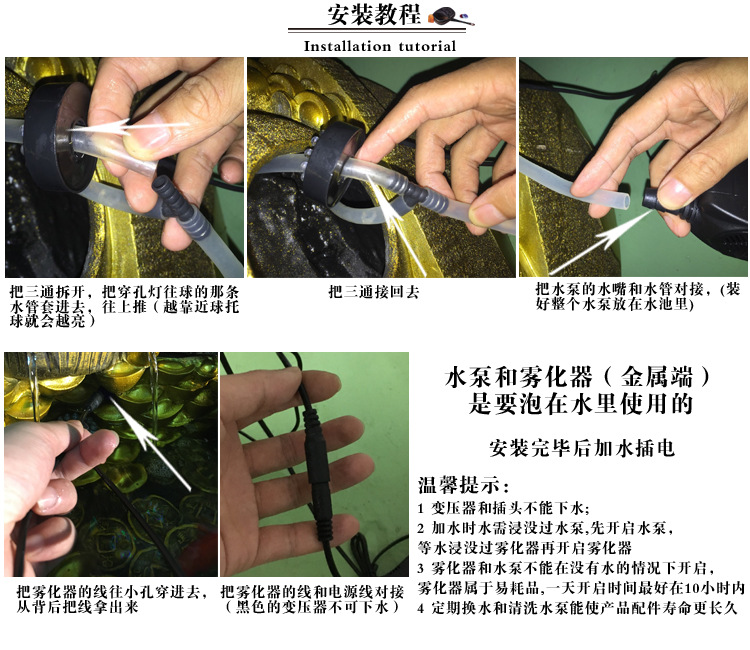 安装教程

Installation tutorial

把三通拆开，把穿孔灯往球的那条水管套进去，往上推（越靠近球托球就会越亮）

把三通接回去

把水泵的水嘴和水管对接，(装好整个水泵放在水池里)

把雾化器的线往小孔穿进去，从背后把线拿出来

把雾化器的线和电源线对接（黑色的变压器不可下水）

水泵和雾化器（金属端）是要泡在水里使用的

安装完毕后加水插电

温馨提示：
1 变压器和插头不能下水;
2 加水时水需浸没过水泵,先开启水泵，等水浸没过雾化器再开启雾化器
3 雾化器和水泵不能在没有水的情况下开启，雾化器属于易耗品,一天开启时间最好在10小时内
4 定期换水和清洗水泵能使产品配件寿命更长久