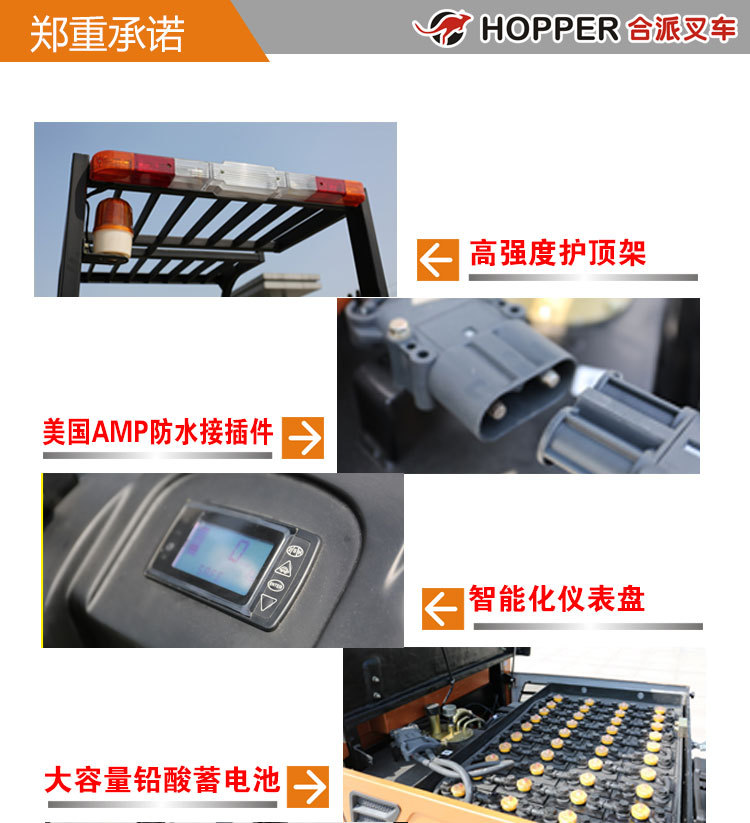 郑重承诺

HOPPER 合派叉车

高强度护顶架

美国AMP防水接插件

智能化仪表盘

大容量铅酸蓄电池