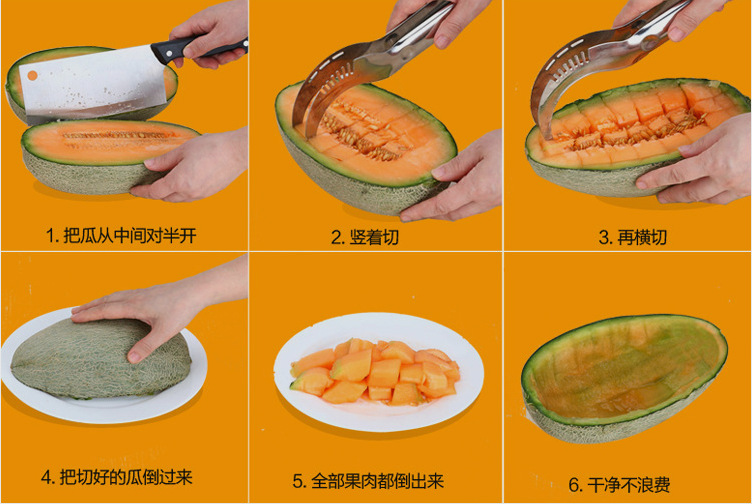 1. 把瓜从中间对半开

2. 竖着切

3. 再横切

4. 把切好的瓜倒过来

5. 全部果肉都倒出来

6. 干净不浪费