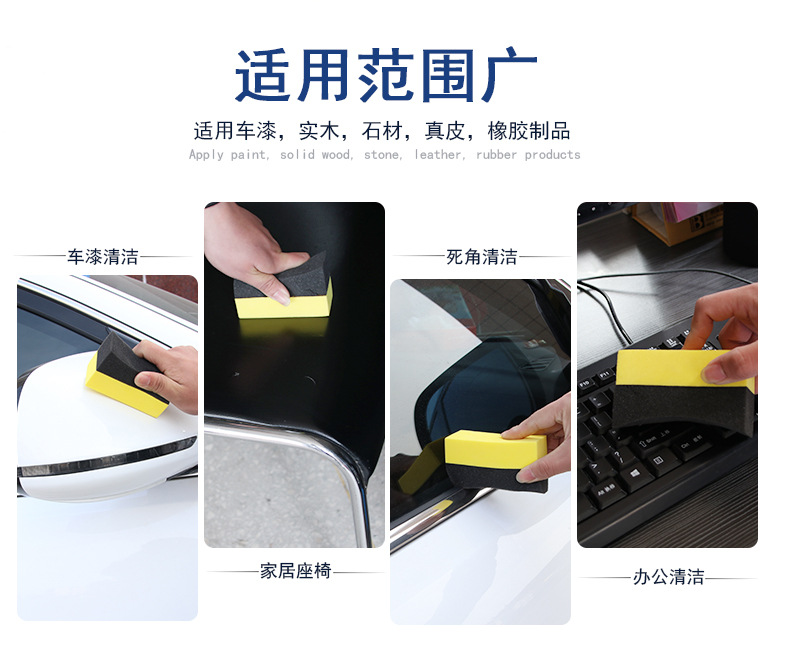 适用范围广

适用车漆，实木，石材，真皮，橡胶制品

Apply paint, solid wood, stone, leather, rubber products

车漆清洁

家居座椅

死角清洁

办公清洁