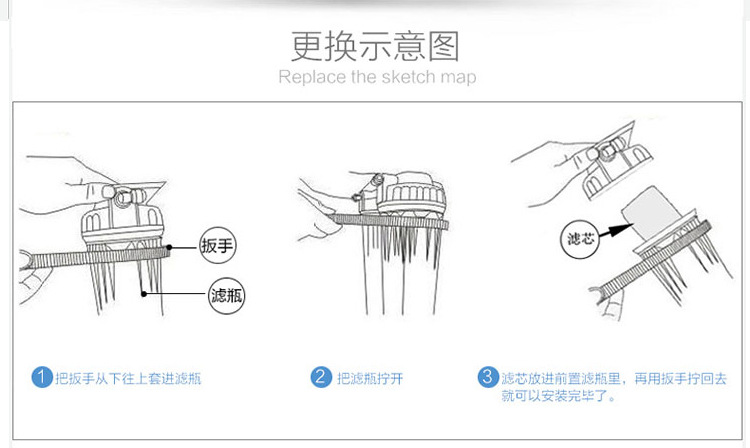 更换示意图
Replace the sketch map

扳手

滤瓶

滤芯

1 把扳手从下往上套进滤瓶

2 把滤瓶拧开

3 滤芯放进前置滤瓶里，再用扳手拧回去就可以安装完毕了。