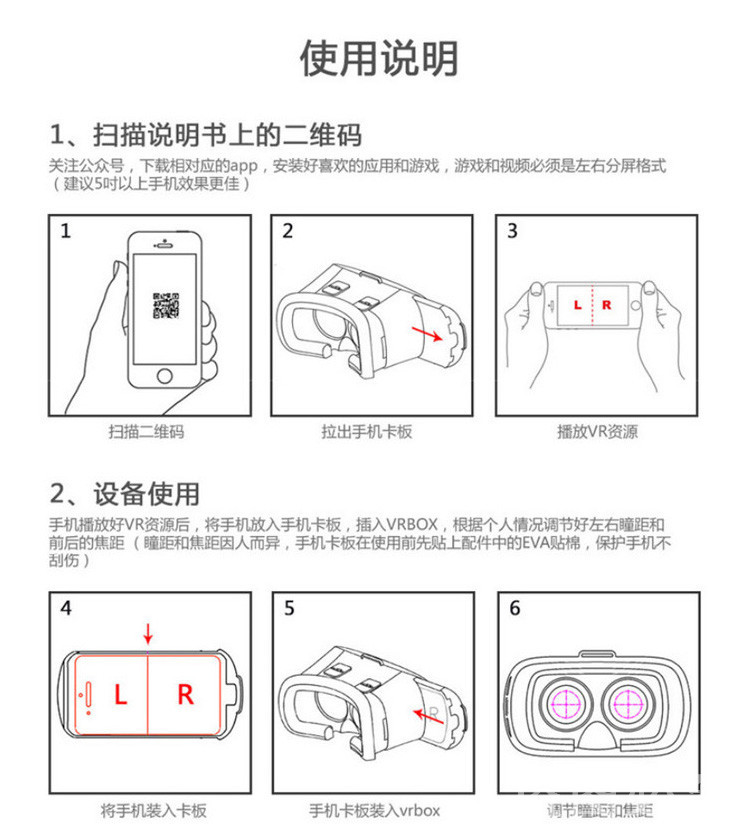 使用说明

1、扫描说明书上的二维码

关注公众号，下载相对应的app，安装好喜欢的应用和游戏，游戏和视频必须是左右分屏格式（建议5吋以上手机效果更佳）

1

扫描二维码

2

拉出手机卡板

3

L R

播放VR资源

2、设备使用

手机播放好VR资源后，将手机放入手机卡板，插入VRBOX，根据个人情况调节好左右瞳距和前后的焦距（瞳距和焦距因人而异，手机卡板在使用前先贴上配件中的EVA贴棉，保护手机不刮伤）

4

L R

将手机装入卡板

5

手机卡板装入vrbox

6

调节瞳距和焦距