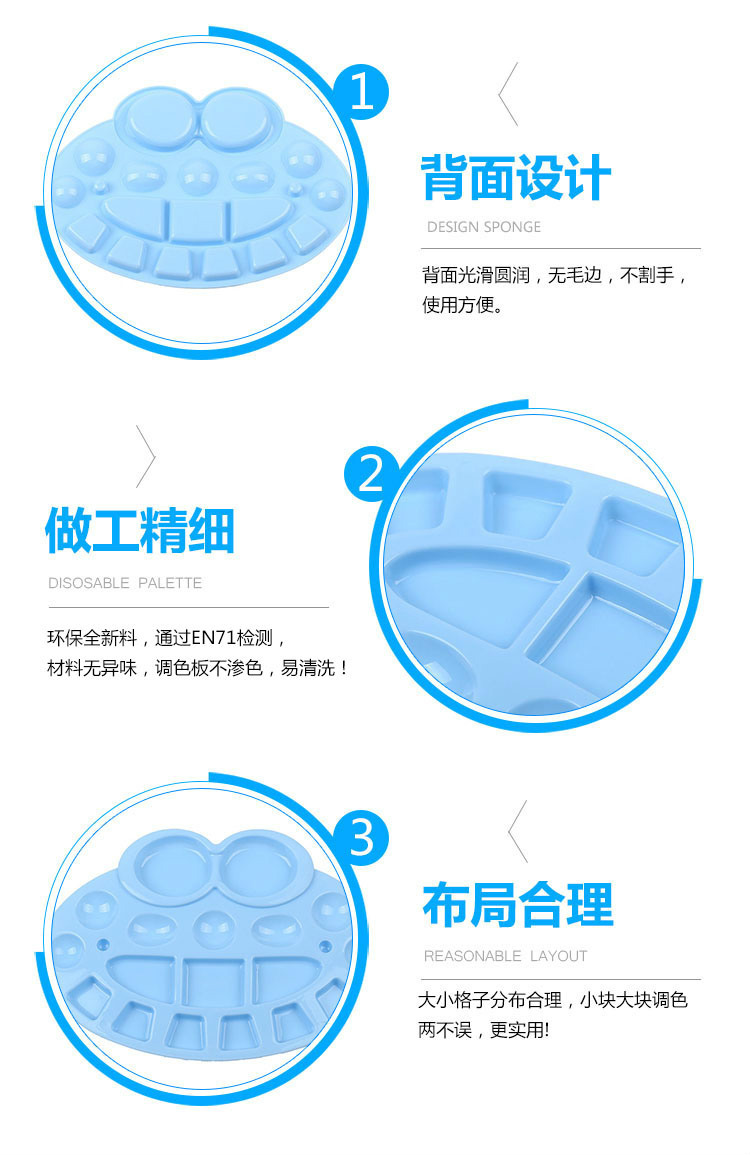 1

背面设计

DESIGN SPONGE

背面光滑圆润，无毛边，不割手，使用方便。

2

做工精细

DISOSABLE PALETTE

环保全新料，通过EN71检测，材料无异味，调色板不渗色，易清洗！

3

布局合理

REASONABLE LAYOUT

大小格子分布合理，小块大块调色两不误，更实用!