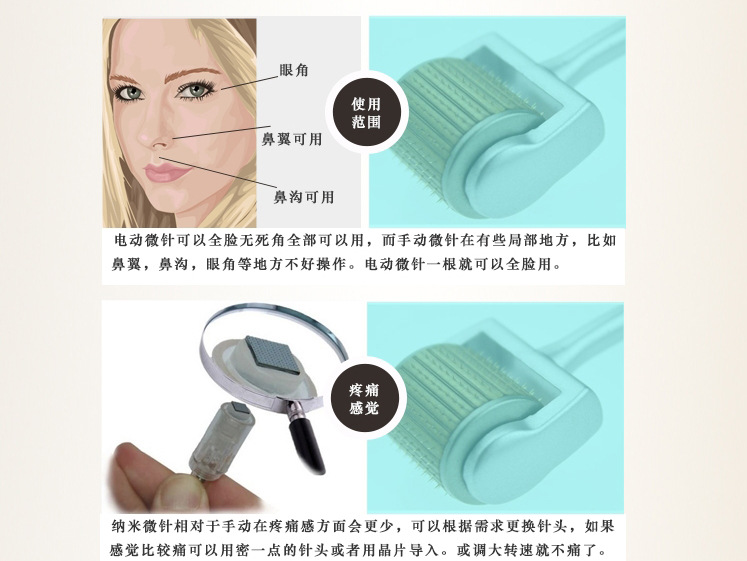 眼角

鼻翼可用

鼻沟可用

使用范围

电动微针可以全脸无死角全部可以用，而手动微针在有些局部地方，比如鼻翼，鼻沟，眼角等地方不好操作。电动微针一根就可以全脸用。

疼痛感觉

纳米微针相对于手动在疼痛感方面会更少，可以根据需求更换针头，如果感觉比较痛可以用密一点的针头或者用晶片导入。或调大转速就不痛了。