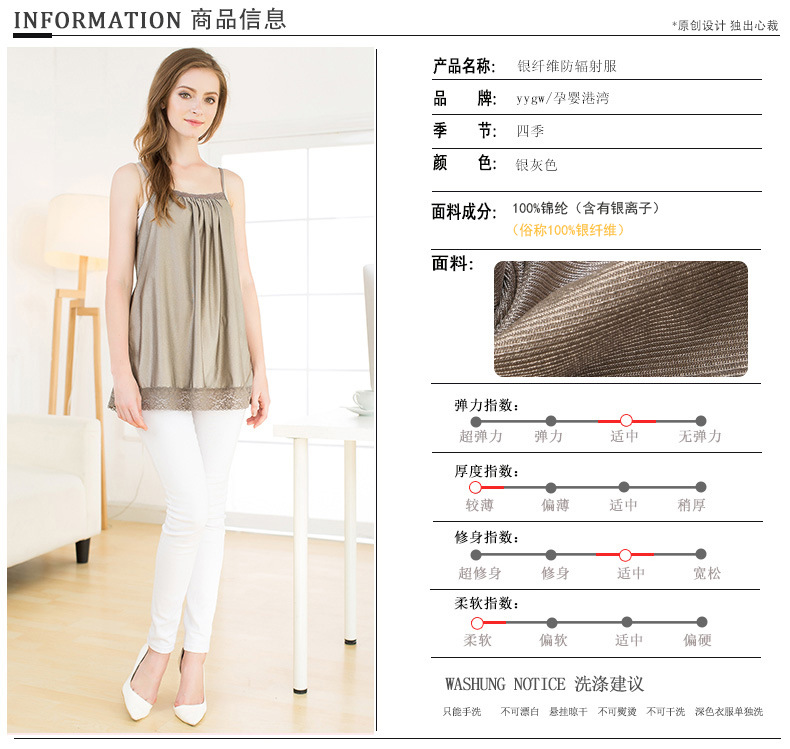 INFORMATION 商品信息

*原创设计 独出心裁

产品名称: 银纤维防辐射服

品 牌: yygw/孕婴港湾

季 节: 四季

颜 色: 银灰色

面料成分: 100%锦纶（含有银离子）
（俗称100%银纤维）

面料:

弹力指数:
超弹力 弹力 适中 无弹力

厚度指数:
较薄 偏薄 适中 稍厚

修身指数:
超修身 修身 适中 宽松

柔软指数:
柔软 偏软 适中 偏硬

WASHUNG NOTICE 洗涤建议

只能手洗 不可漂白 悬挂晾干 不可熨烫 不可干洗 深色衣服单独洗