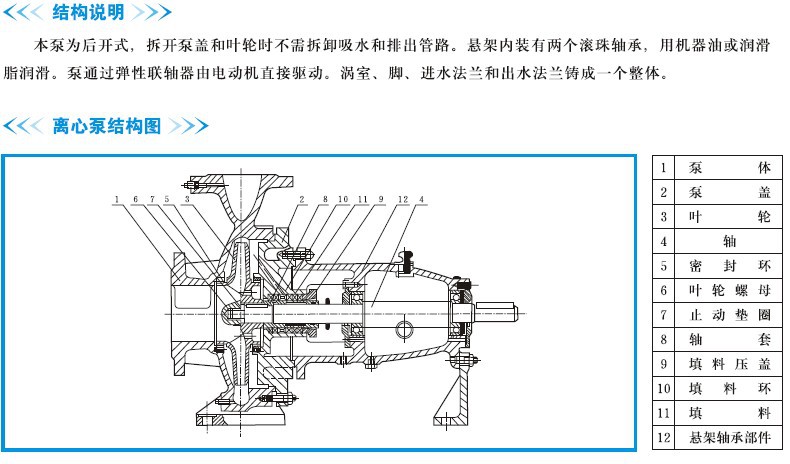 结构说明

本泵为后开式，拆开泵盖和叶轮时不需拆卸吸水和排出管路。悬架内装有两个滚珠轴承，用机器油或润滑脂润滑。泵通过弹性联轴器由电动机直接驱动。涡室、脚、进水法兰和出水法兰铸成一个整体。

离心泵结构图

1 6 7 5 3 2 8 10 11 9 12 4

| 1 | 泵体 |
|---|---|
| 2 | 泵盖 |
| 3 | 叶轮 |
| 4 | 轴 |
| 5 | 密封环 |
| 6 | 叶轮螺母 |
| 7 | 止动垫圈 |
| 8 | 轴套 |
| 9 | 填料压盖 |
| 10 | 填料环 |
| 11 | 填料 |
| 12 | 悬架轴承部件 |