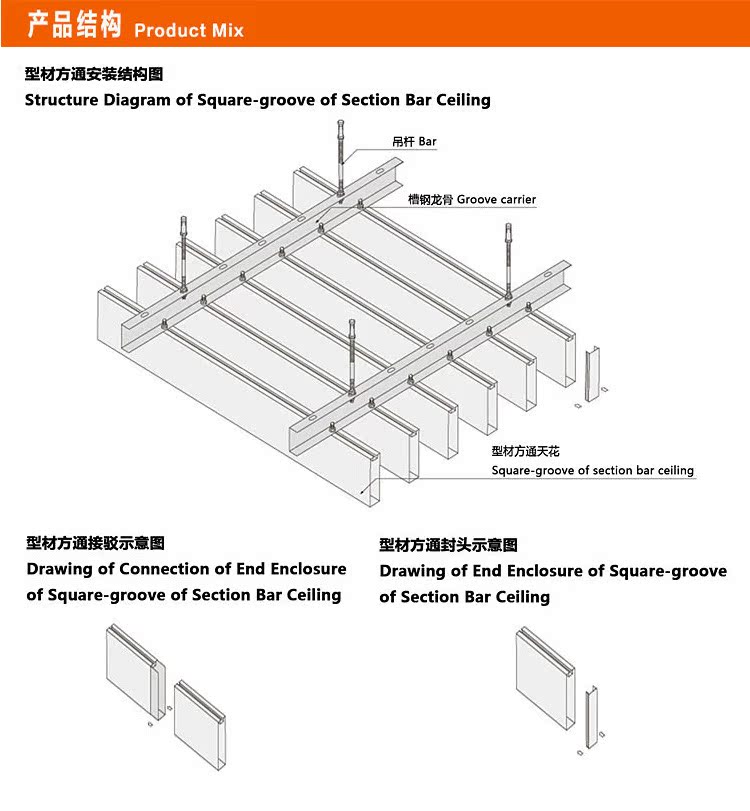 产品结构 Product Mix

型材方通安装结构图
Structure Diagram of Square-groove of Section Bar Ceiling

吊杆 Bar
槽钢龙骨 Groove carrier
型材方通天花
Square-groove of section bar ceiling

型材方通接驳示意图
Drawing of Connection of End Enclosure of Square-groove of Section Bar Ceiling

型材方通封头示意图
Drawing of End Enclosure of Square-groove of Section Bar Ceiling