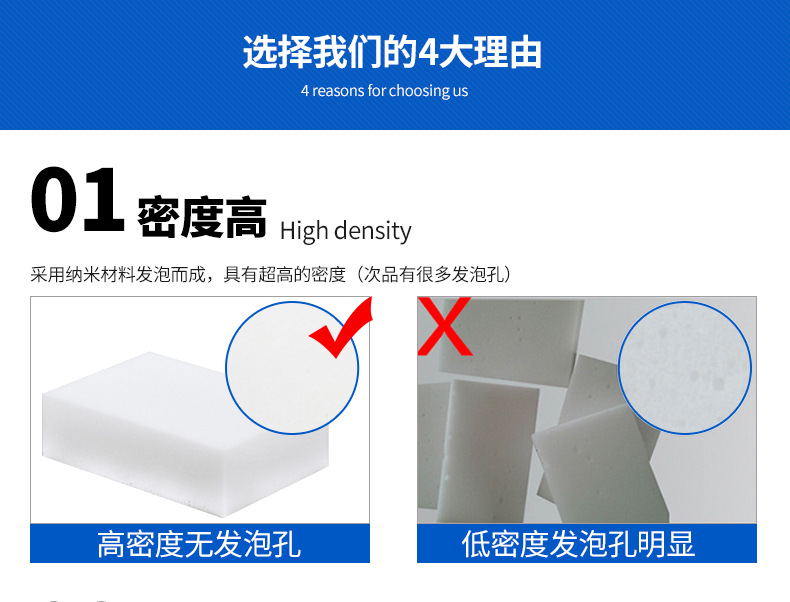 选择我们的4大理由
4 reasons for choosing us

01 密度高 High density

采用纳米材料发泡而成，具有超高的密度（次品有很多发泡孔）

高密度无发泡孔

低密度发泡孔明显