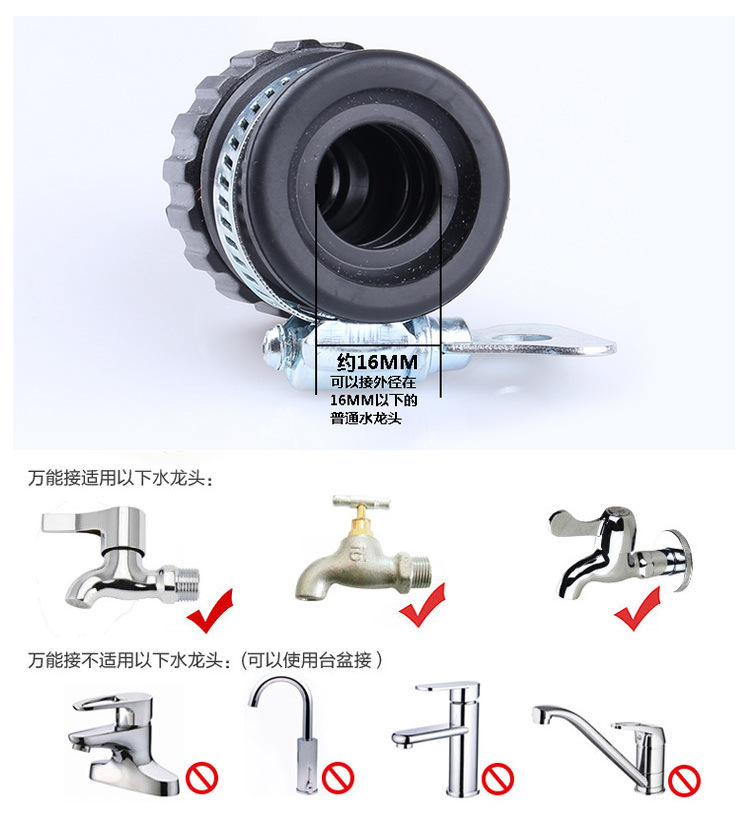 约16MM
可以接外径在
16MM以下的
普通水龙头

万能接适用以下水龙头：

万能接不适用以下水龙头：(可以使用台盆接 )