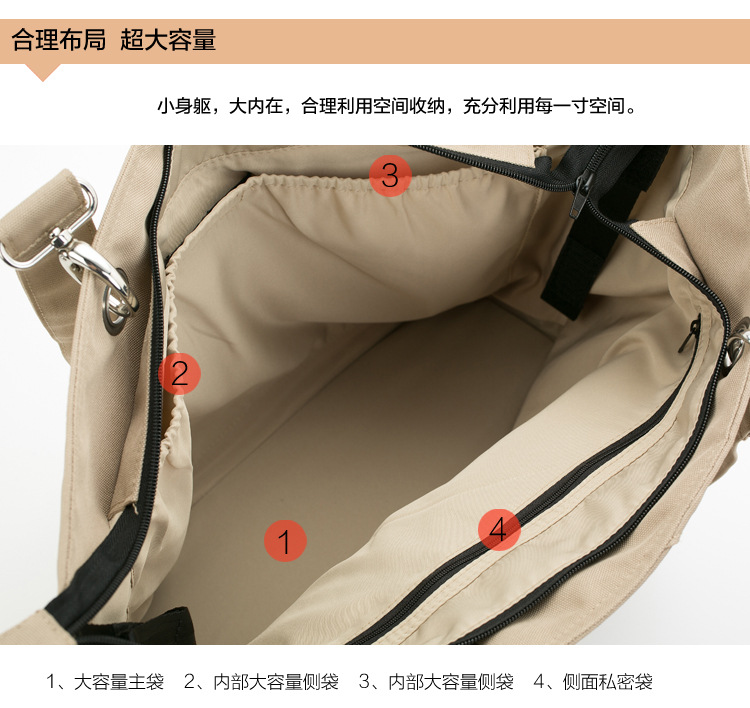 合理布局 超大容量

小身躯，大内在，合理利用空间收纳，充分利用每一寸空间。

3

2

1

4

1、大容量主袋 2、内部大容量侧袋 3、内部大容量侧袋 4、侧面私密袋