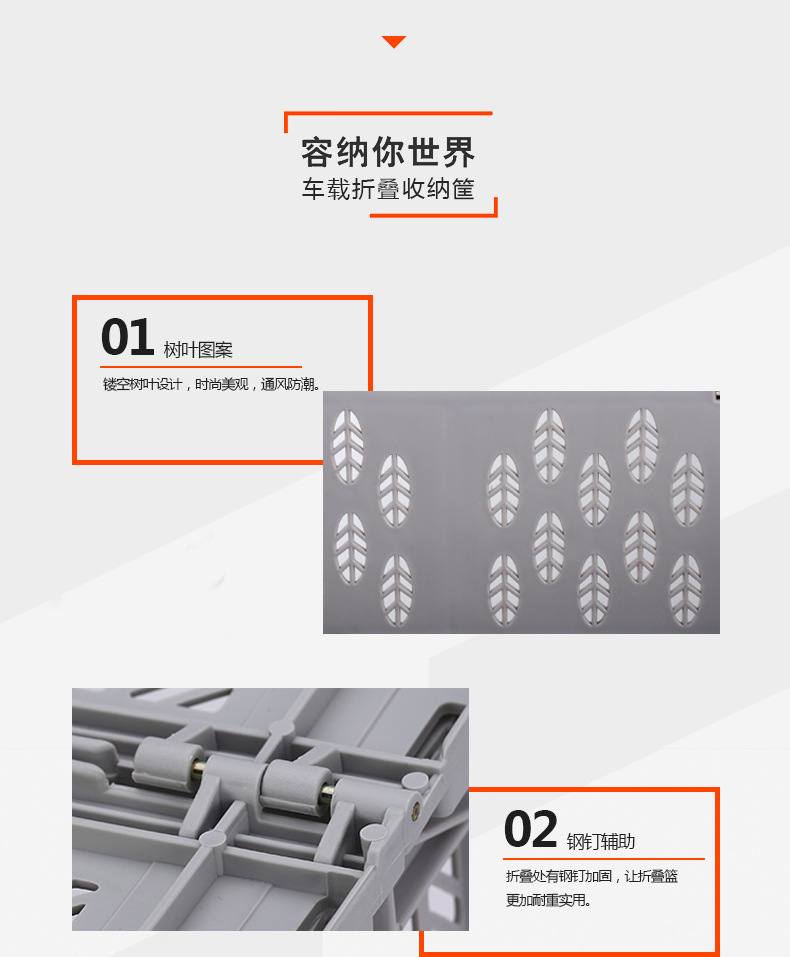 容纳你世界
车载折叠收纳筐

01 树叶图案
镂空树叶设计，时尚美观，通风防潮。

02 钢钉辅助
折叠处有钢钉加固，让折叠篮更加耐重实用。