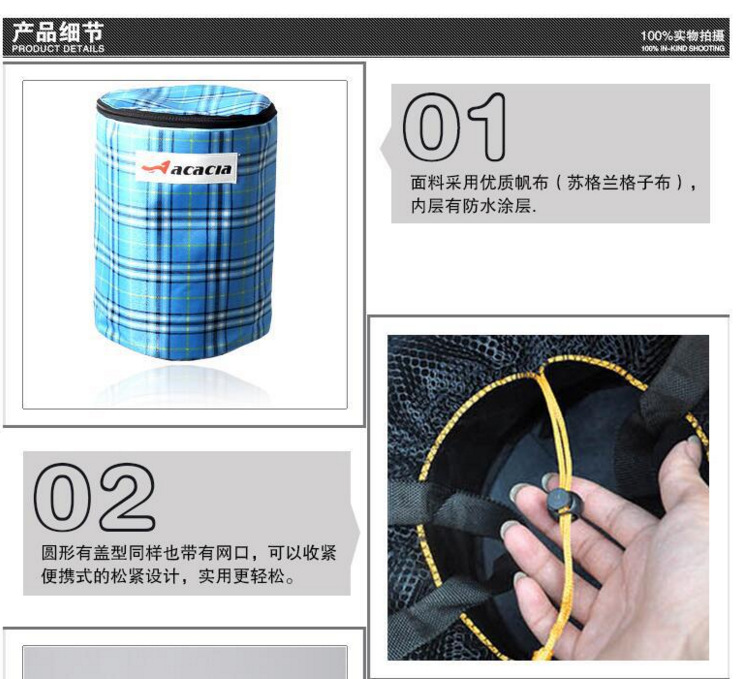 产品细节
PRODUCT DETAILS

100%实物拍摄
100% IN-KIND SHOOTING

acacia

01
面料采用优质帆布（苏格兰格子布），内层有防水涂层.

02
圆形有盖型同样也带有网口，可以收紧便携式的松紧设计，实用更轻松。