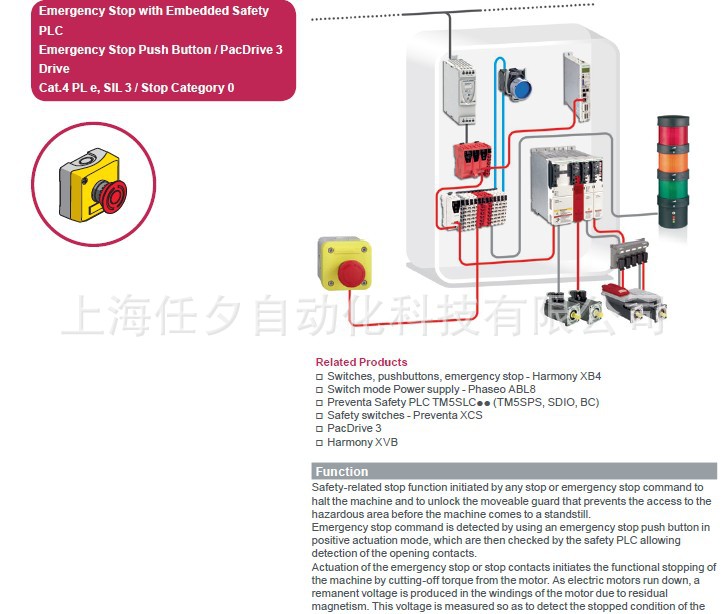 Emergency Stop with Embedded Safety PLC
Emergency Stop Push Button / PacDrive 3 Drive
Cat.4 PL e, SIL 3 / Stop Category 0

上海任夕自动化科技有限公司

Related Products
□ Switches, pushbuttons, emergency stop - Harmony XB4
□ Switch mode Power supply - Phaseo ABL8
□ Preventa Safety PLC TM5SLC●● (TM5SPS, SDIO, BC)
□ Safety switches - Preventa XCS
□ PacDrive 3
□ Harmony XVB

Function
Safety-related stop function initiated by any stop or emergency stop command to halt the machine and to unlock the moveable guard that prevents the access to the hazardous area before the machine comes to a standstill.
Emergency stop command is detected by using an emergency stop push button in positive actuation mode, which are then checked by the safety PLC allowing detection of the opening contacts.
Actuation of the emergency stop or stop contacts initiates the functional stopping of the machine by cutting-off torque from the motor. As electric motors run down, a remanent voltage is produced in the windings of the motor due to residual magnetism. This voltage is measured so as to detect the stopped condition of the