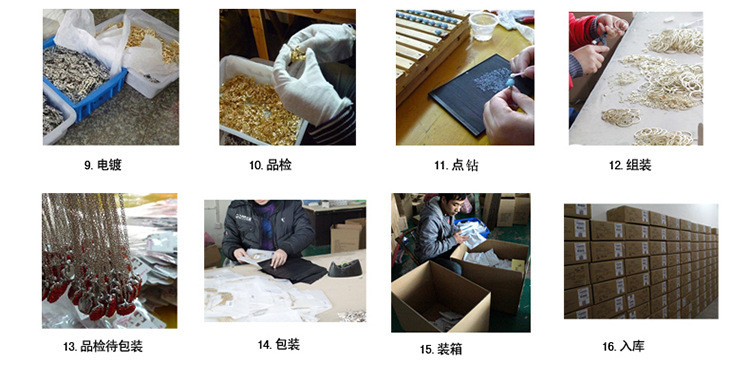 9. 电镀

10. 品检

11. 点钻

12. 组装

13. 品检待包装

14. 包装

15. 装箱

16. 入库