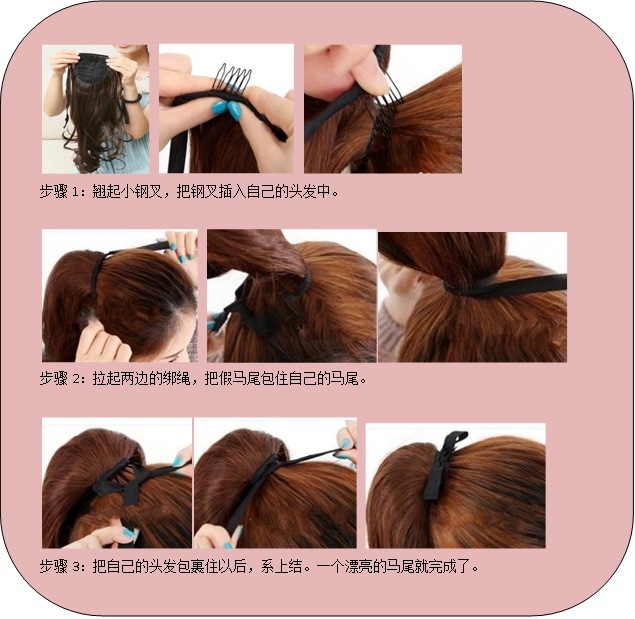 步骤 1：翘起小钢叉，把钢叉插入自己的头发中。

步骤 2：拉起两边的绑绳，把假马尾包住自己的马尾。

步骤 3：把自己的头发包裹住以后，系上结。一个漂亮的马尾就完成了。