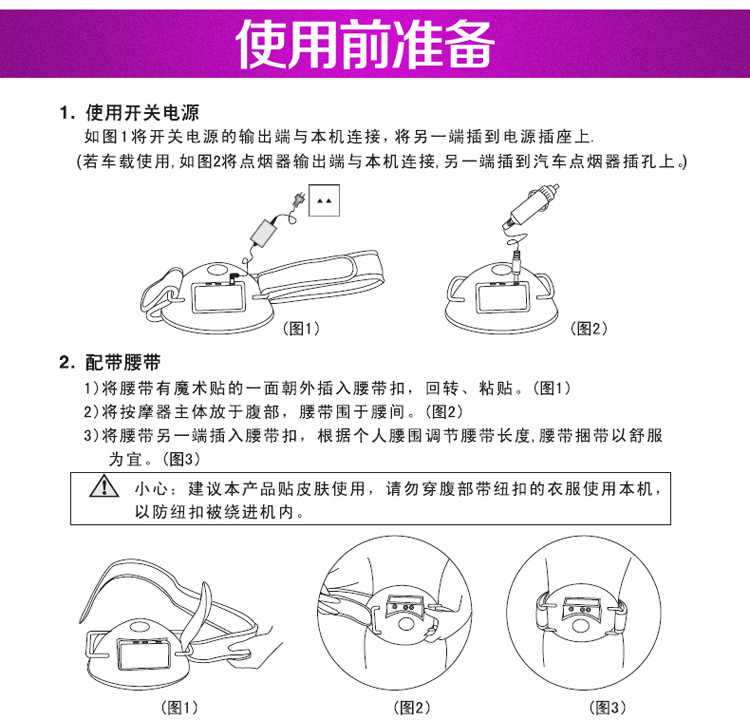 使用前准备

1. 使用开关电源

如图1将开关电源的输出端与本机连接，将另一端插到电源插座上.
(若车载使用,如图2将点烟器输出端与本机连接,另一端插到汽车点烟器插孔上。)

(图1)

(图2)

2. 配带腰带

1)将腰带有魔术贴的一面朝外插入腰带扣，回转、粘贴。(图1)
2)将按摩器主体放于腹部，腰带围于腰间。(图2)
3)将腰带另一端插入腰带扣，根据个人腰围调节腰带长度,腰带捆带以舒服为宜。(图3)

小心：建议本产品贴皮肤使用，请勿穿腹部带纽扣的衣服使用本机，以防纽扣被绕进机内。

(图1)

(图2)

(图3)