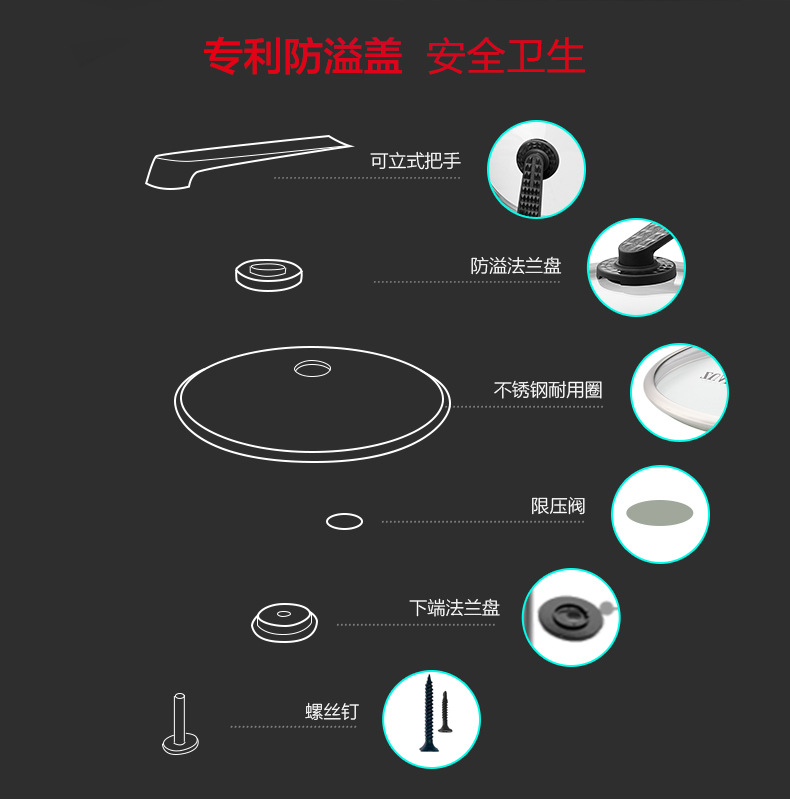 专利防溢盖 安全卫生

可立式把手

防溢法兰盘

不锈钢耐用圈

限压阀

下端法兰盘

螺丝钉