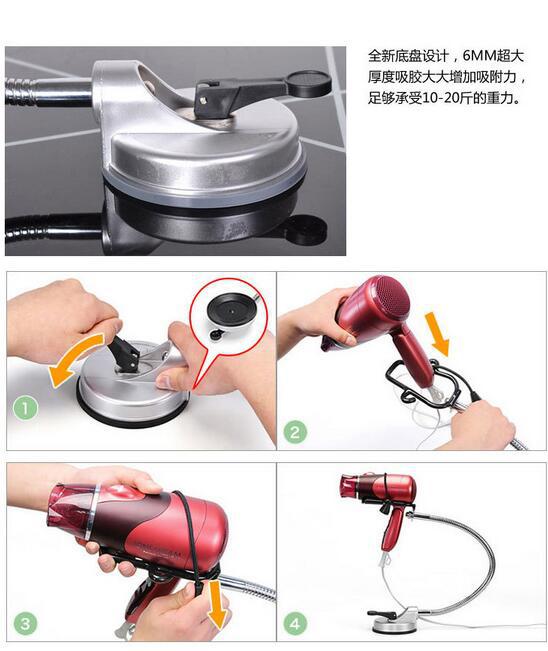 全新底盘设计，6MM超大厚度吸胶大大增加吸附力，足够承受10-20斤的重力。

1

2

3

4