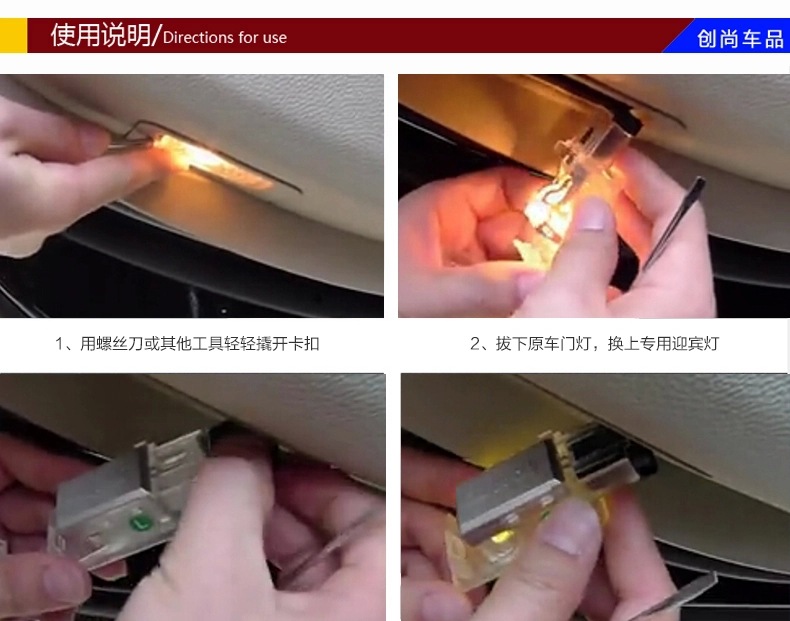 使用说明/Directions for use

创尚车品

1、用螺丝刀或其他工具轻轻撬开卡扣

2、拔下原车门灯，换上专用迎宾灯