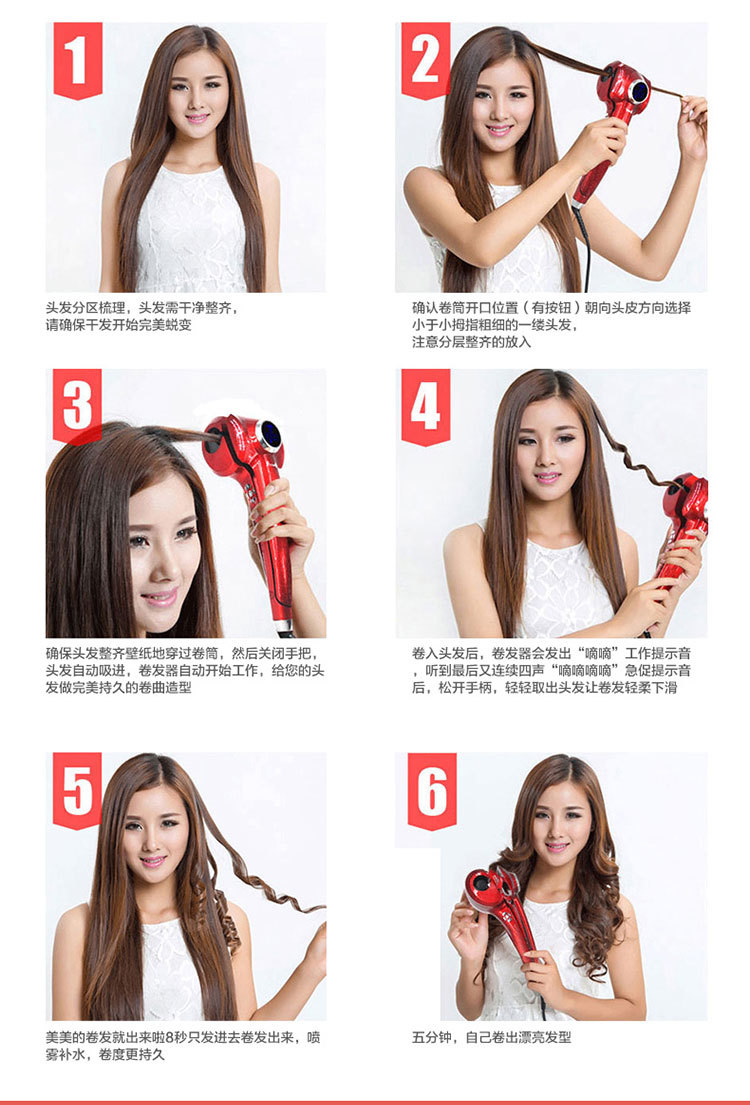 1

头发分区梳理，头发需干净整齐，请确保干发开始完美蜕变

2

确认卷筒开口位置（有按钮）朝向头皮方向选择小于小拇指粗细的一缕头发，注意分层整齐的放入

3

确保头发整齐壁纸地穿过卷筒，然后关闭手把，头发自动吸进，卷发器自动开始工作，给您的头发做完美持久的卷曲造型

4

卷入头发后，卷发器会发出“嘀嘀”工作提示音，听到最后又连续四声“嘀嘀嘀嘀”急促提示音后，松开手柄，轻轻取出头发让卷发轻柔下滑

5

美美的卷发就出来啦8秒只发进去卷发出来，喷雾补水，卷度更持久

6

五分钟，自己卷出漂亮发型