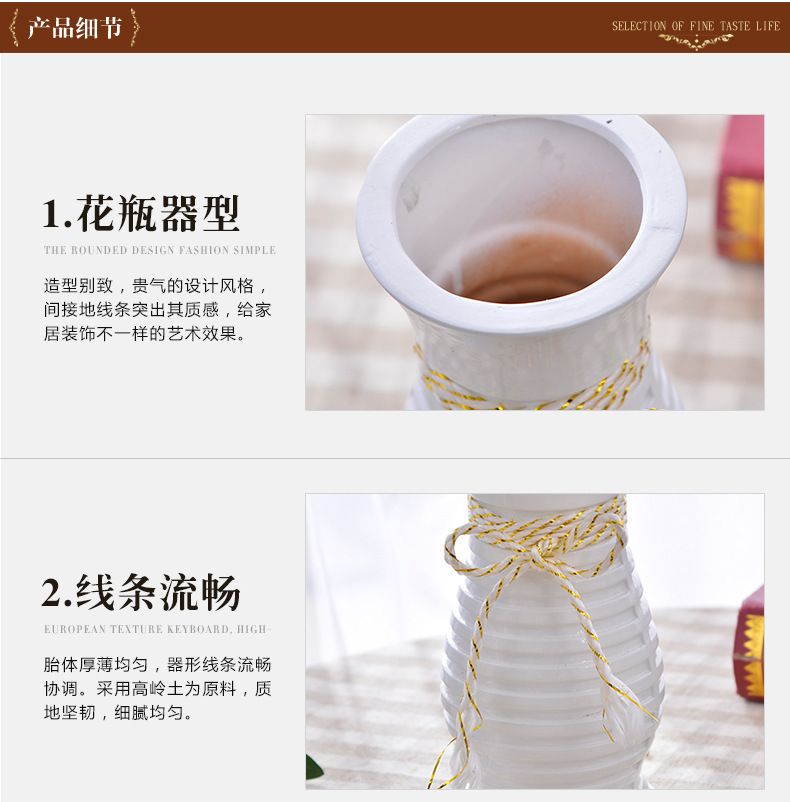 产品细节

SELECTION OF FINE TASTE LIFE

1.花瓶器型

THE ROUNDED DESIGN FASHION SIMPLE

造型别致，贵气的设计风格，间接地线条突出其质感，给家居装饰不一样的艺术效果。

2.线条流畅

EUROPEAN TEXTURE KEYBOARD, HIGH-

胎体厚薄均匀，器形线条流畅协调。采用高岭土为原料，质地坚韧，细腻均匀。