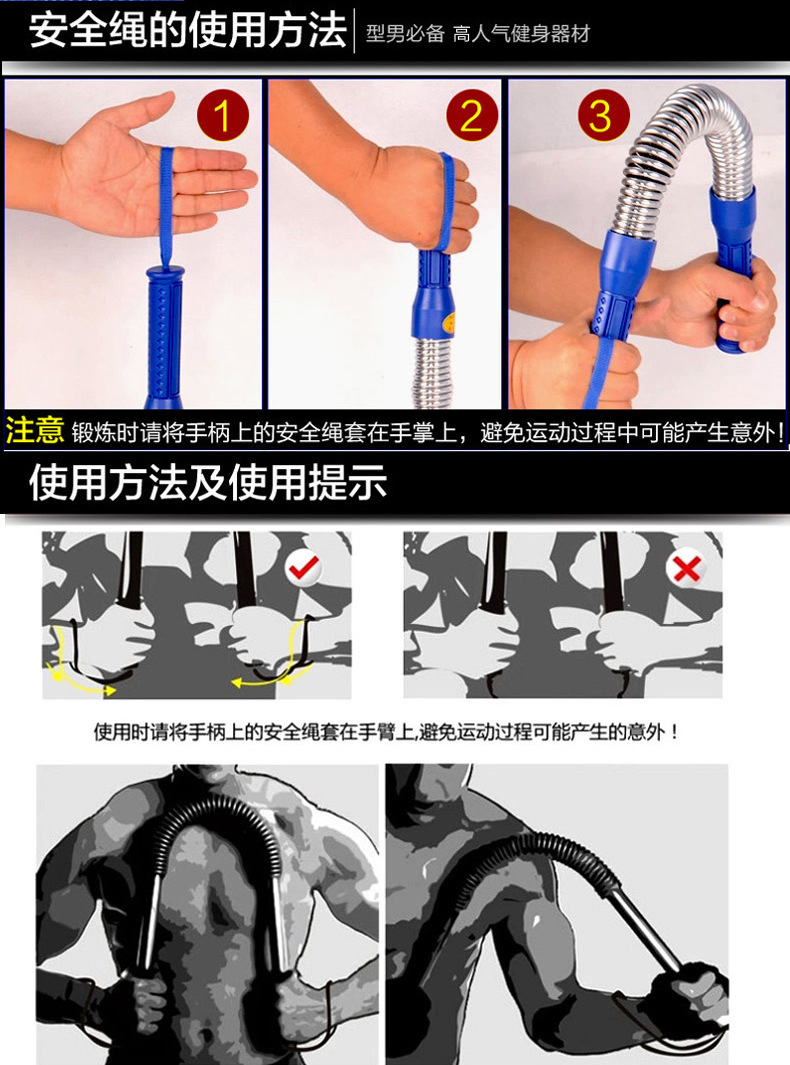 安全绳的使用方法 型男必备 高人气健身器材

1

2

3

注意 锻炼时请将手柄上的安全绳套在手掌上，避免运动过程中可能产生意外！

使用方法及使用提示

使用时请将手柄上的安全绳套在手臂上,避免运动过程可能产生的意外！