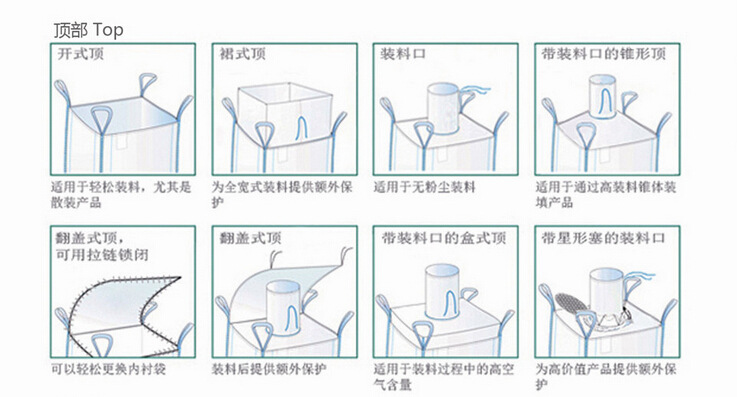 顶部 Top

开式顶

适用于轻松装料，尤其是散装产品

裙式顶

为全宽式装料提供额外保护

装料口

适用于无粉尘装料

带装料口的锥形顶

适用于通过高装料锥体装填产品

翻盖式顶，可用拉链锁闭

可以轻松更换内衬袋

翻盖式顶

装料后提供额外保护

带装料口的盒式顶

适用于装料过程中的高空气含量

带星形塞的装料口

为高价值产品提供额外保护