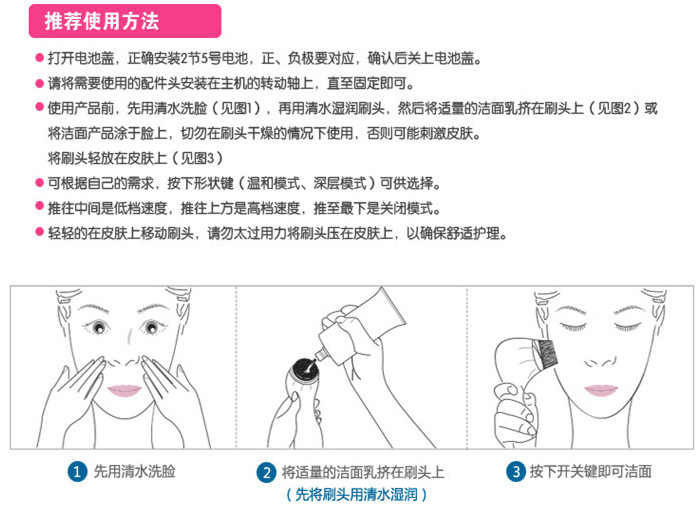 推荐使用方法

● 打开电池盖，正确安装2节5号电池，正、负极要对应，确认后关上电池盖。

● 请将需要使用的配件头安装在主机的转动轴上，直至固定即可。

● 使用产品前，先用清水洗脸（见图1），再用清水湿润刷头，然后将适量的洁面乳挤在刷头上（见图2）或将洁面产品涂于脸上，切勿在刷头干燥的情况下使用，否则可能刺激皮肤。

将刷头轻放在皮肤上（见图3）

● 可根据自己的需求，按下形状键（温和模式、深层模式）可供选择。

● 推往中间是低档速度，推往上方是高档速度，推至最下是关闭模式。

● 轻轻的在皮肤上移动刷头，请勿太过用力将刷头压在皮肤上，以确保舒适护理。

1 先用清水洗脸

2 将适量的洁面乳挤在刷头上
（先将刷头用清水湿润）

3 按下开关键即可洁面