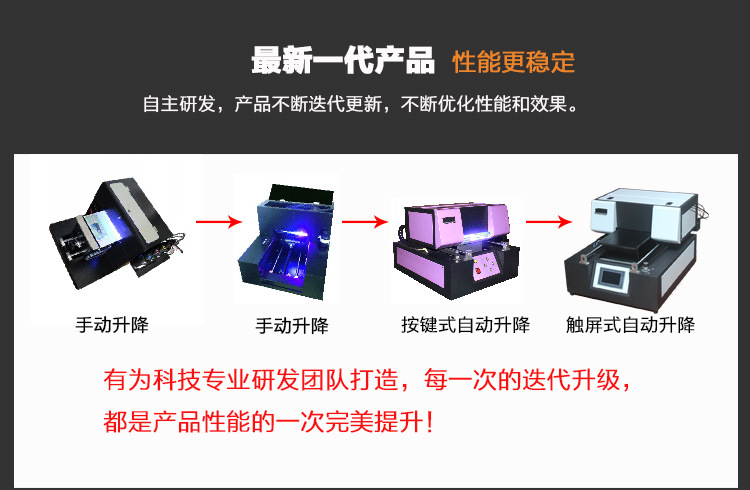 最新一代产品 性能更稳定

自主研发，产品不断迭代更新，不断优化性能和效果。

手动升降

手动升降

按键式自动升降

触屏式自动升降

有为科技专业研发团队打造，每一次的迭代升级，都是产品性能的一次完美提升！