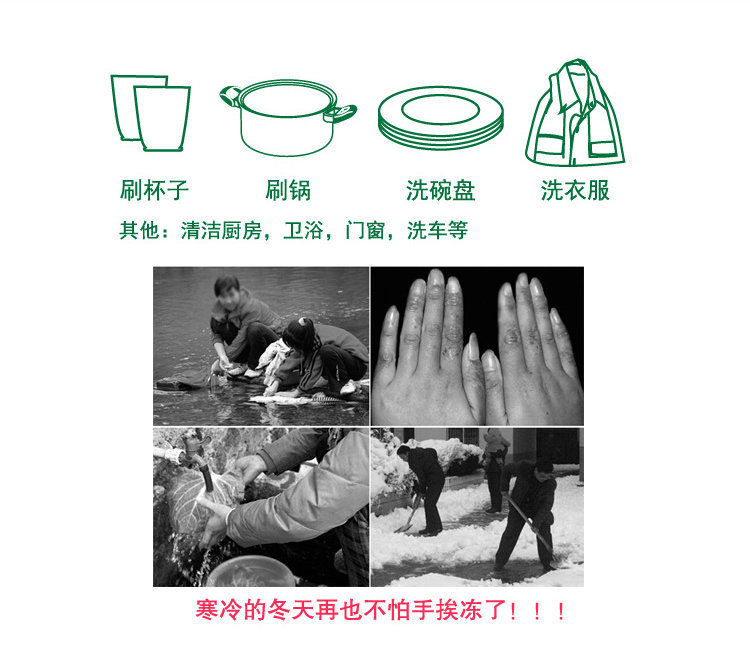 刷杯子　刷锅　洗碗盘　洗衣服

其他：清洁厨房，卫浴，门窗，洗车等

寒冷的冬天再也不怕手挨冻了！！！