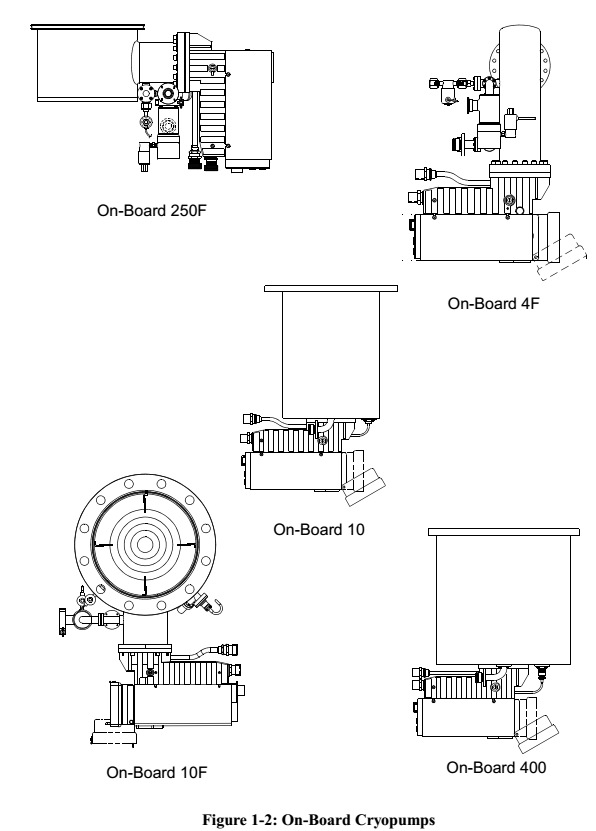 On-Board 250F

On-Board 4F

On-Board 10

On-Board 10F

On-Board 400

Figure 1-2: On-Board Cryopumps