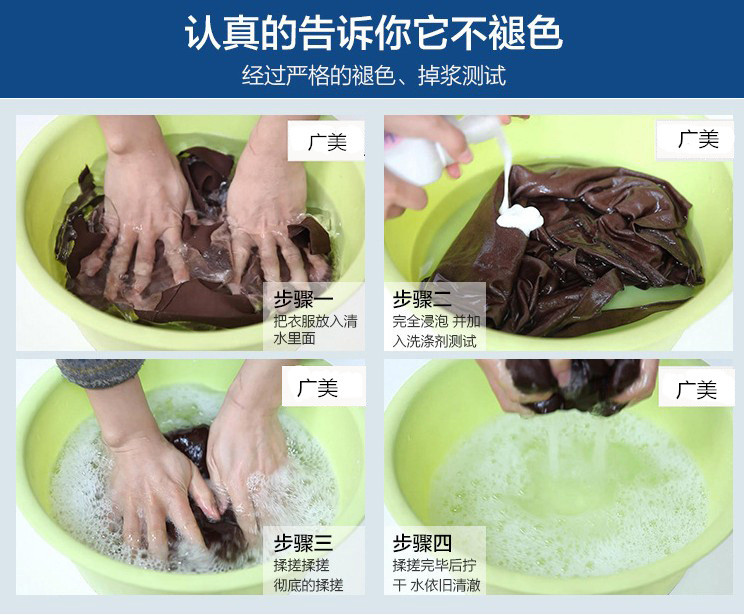 认真的告诉你它不褪色
经过严格的褪色、掉浆测试

广美
步骤一
把衣服放入清水里面

广美
步骤二
完全浸泡 并加入洗涤剂测试

广美
步骤三
揉搓揉搓
彻底的揉搓

广美
步骤四
揉搓完毕后拧干 水依旧清澈