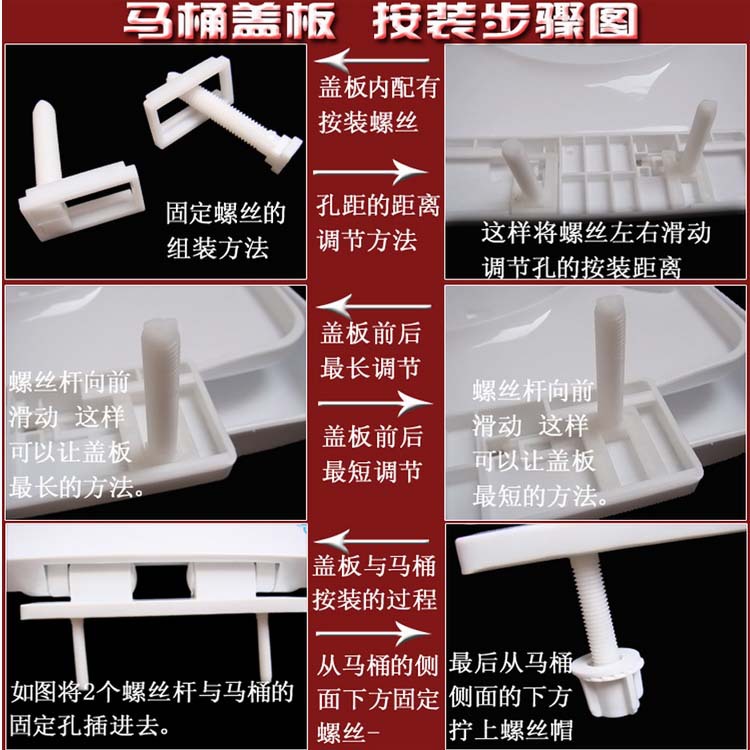 马桶盖板 按装步骤图

固定螺丝的组装方法

盖板内配有按装螺丝

孔距的距离调节方法

这样将螺丝左右滑动调节孔的按装距离

螺丝杆向前滑动 这样可以让盖板最长的方法。

盖板前后最长调节

盖板前后最短调节

螺丝杆向前滑动 这样可以让盖板最短的方法。

如图将2个螺丝杆与马桶的固定孔插进去。

盖板与马桶按装的过程

从马桶的侧面下方固定螺丝-

最后从马桶侧面的下方拧上螺丝帽