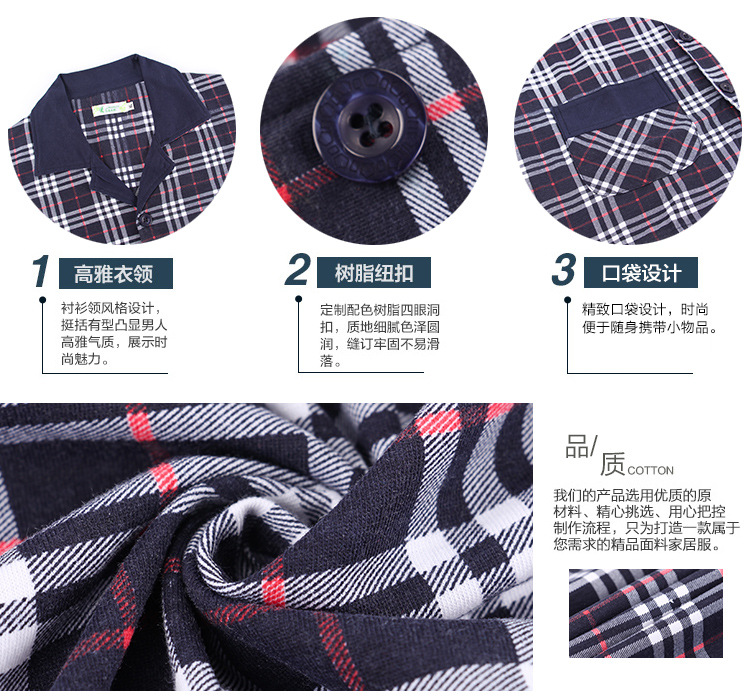 1 高雅衣领

衬衫领风格设计，挺括有型凸显男人高雅气质，展示时尚魅力。

2 树脂纽扣

定制配色树脂四眼洞扣，质地细腻色泽圆润，缝订牢固不易滑落。

3 口袋设计

精致口袋设计，时尚便于随身携带小物品。

品/质 COTTON

我们的产品选用优质的原材料、精心挑选、用心把控制作流程，只为打造一款属于您需求的精品面料家居服。