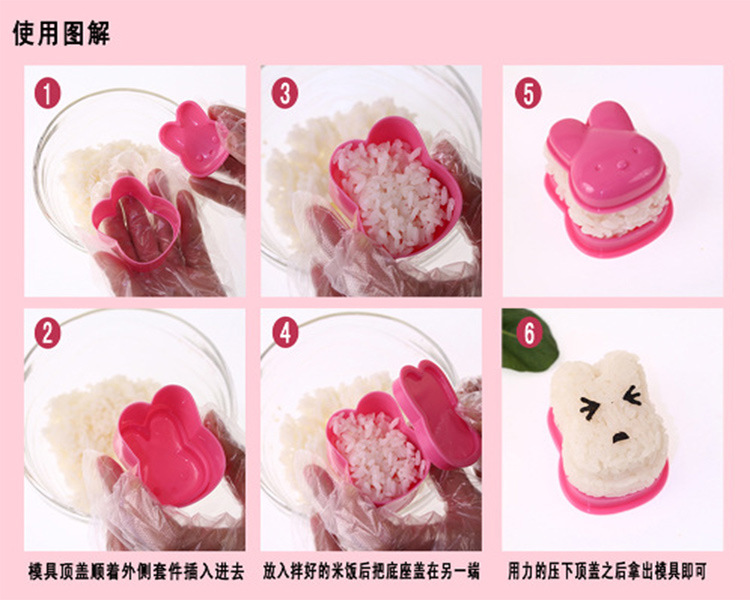 使用图解

1

3

5

2

4

6

模具顶盖顺着外侧套件插入进去

放入拌好的米饭后把底座盖在另一端

用力的压下顶盖之后拿出模具即可