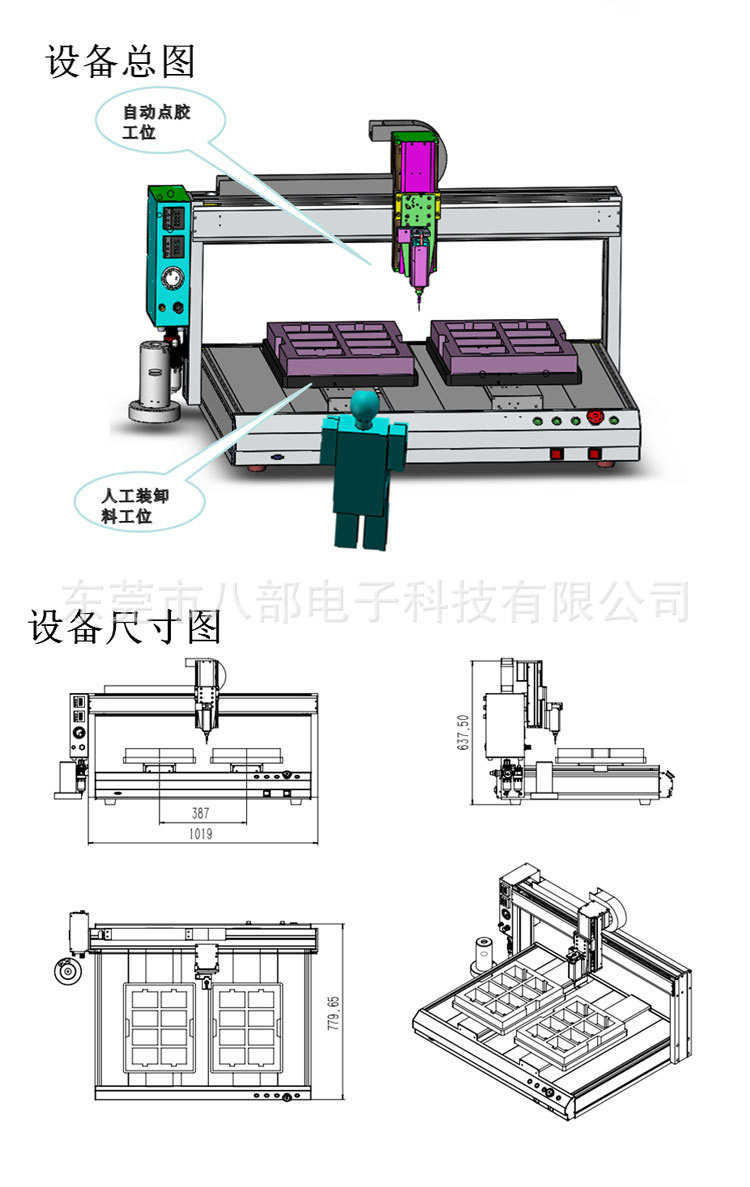 设备总图

自动点胶工位

人工装卸料工位

东莞市八部电子科技有限公司

设备尺寸图

387

1019

637.50

779.65