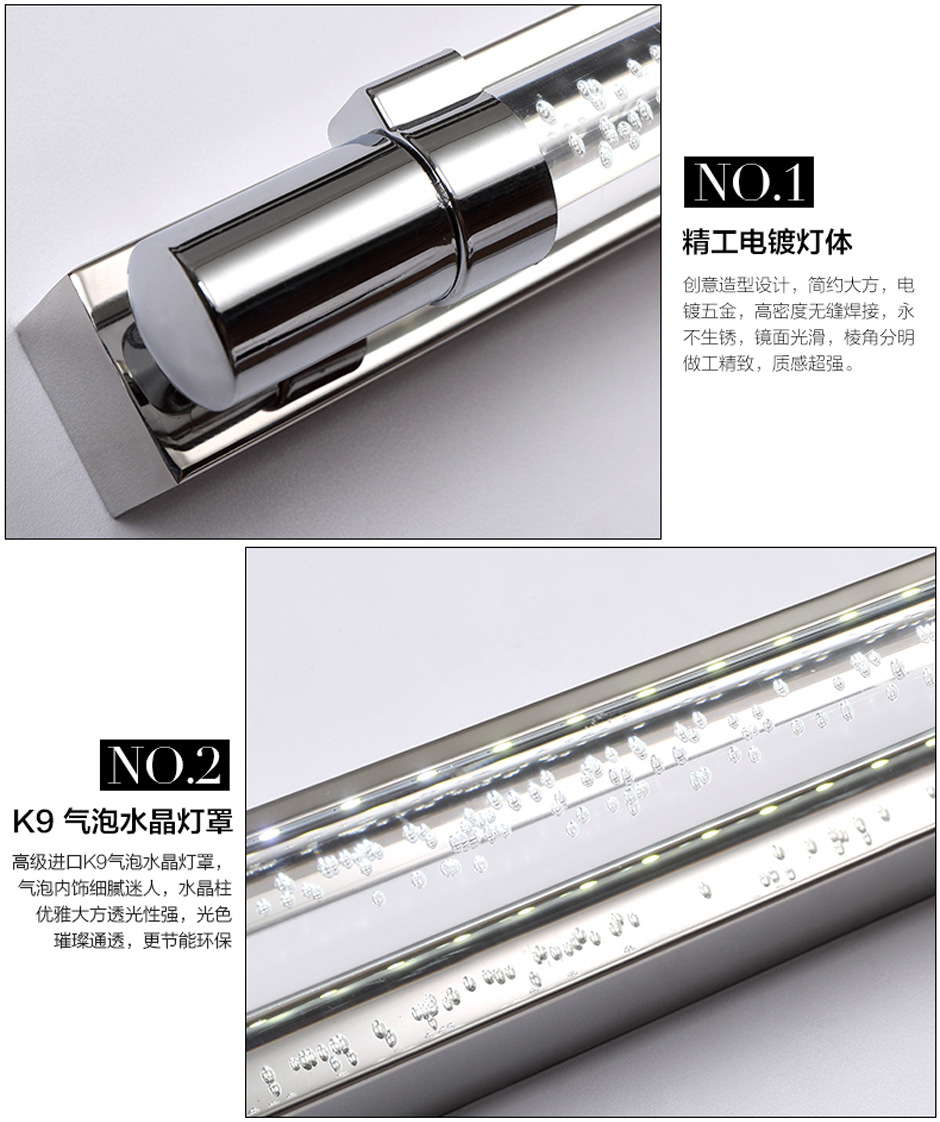 NO.1

精工电镀灯体

创意造型设计，简约大方，电镀五金，高密度无缝焊接，永不生锈，镜面光滑，棱角分明做工精致，质感超强。

NO.2

K9 气泡水晶灯罩

高级进口K9气泡水晶灯罩，气泡内饰细腻迷人，水晶柱优雅大方透光性强，光色璀璨通透，更节能环保