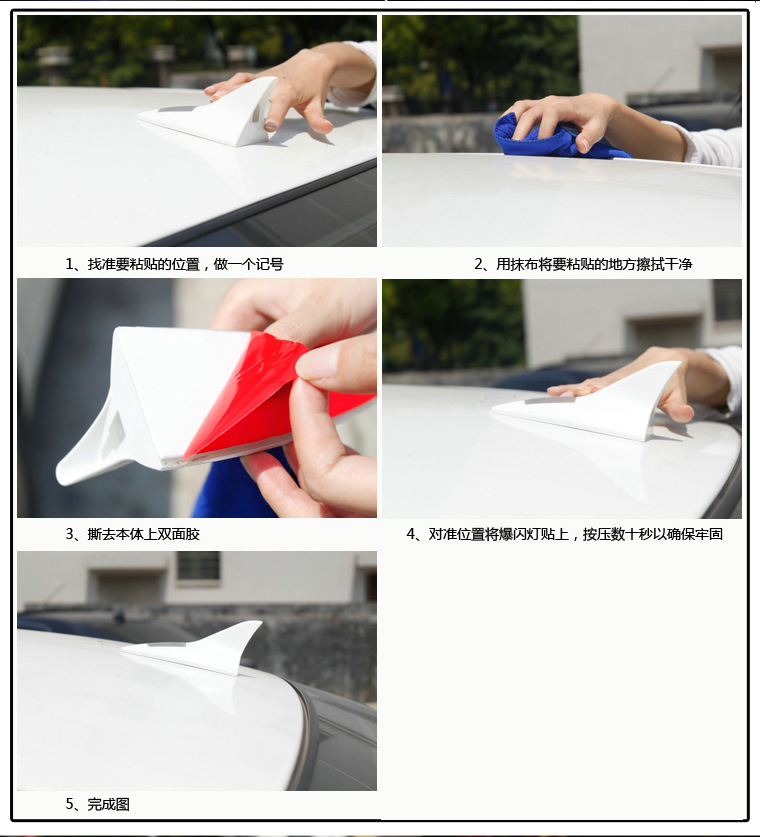 1、找准要粘贴的位置，做一个记号

2、用抹布将要粘贴的地方擦拭干净

3、撕去本体上双面胶

4、对准位置将爆闪灯贴上，按压数十秒以确保牢固

5、完成图