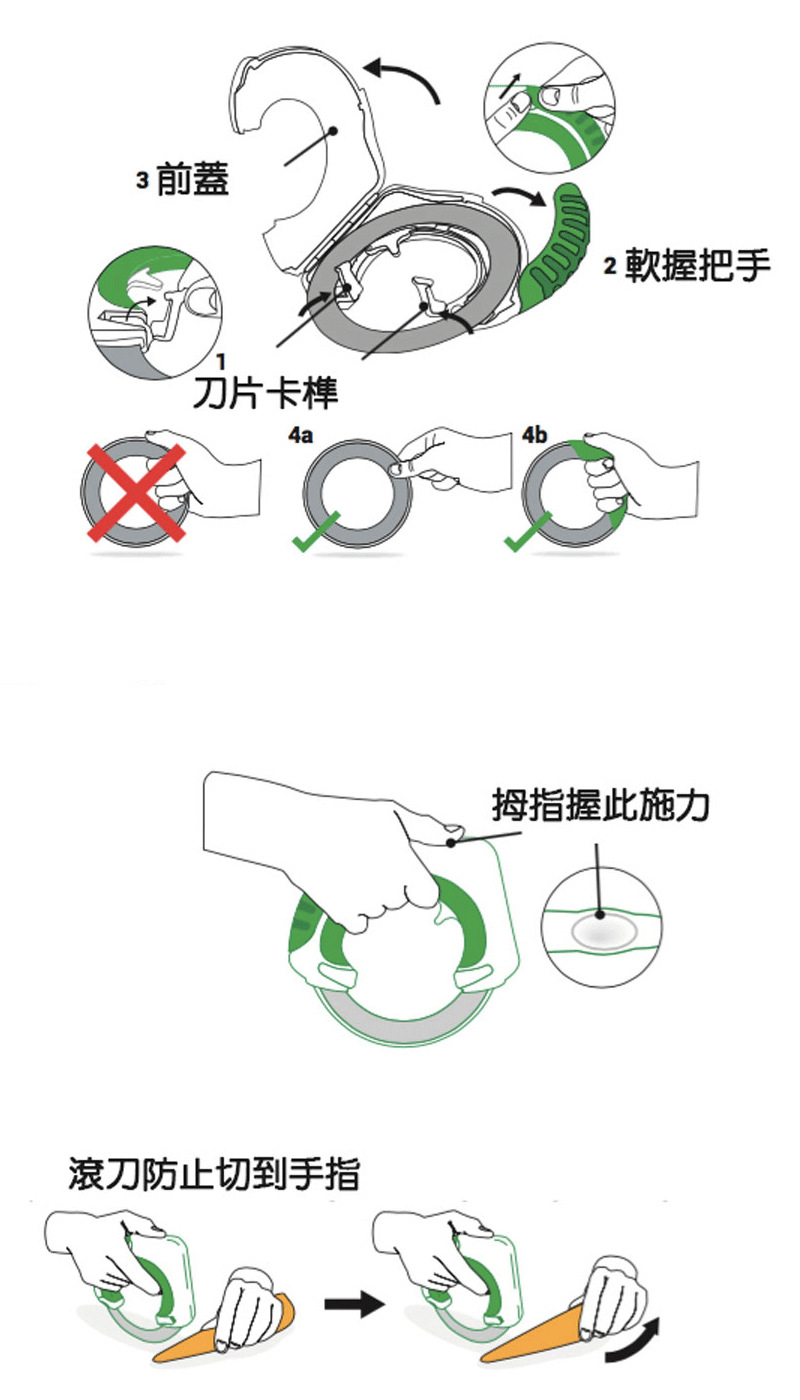 3 前蓋

2 軟握把手

1
刀片卡榫

4a

4b

拇指握此施力

滾刀防止切到手指