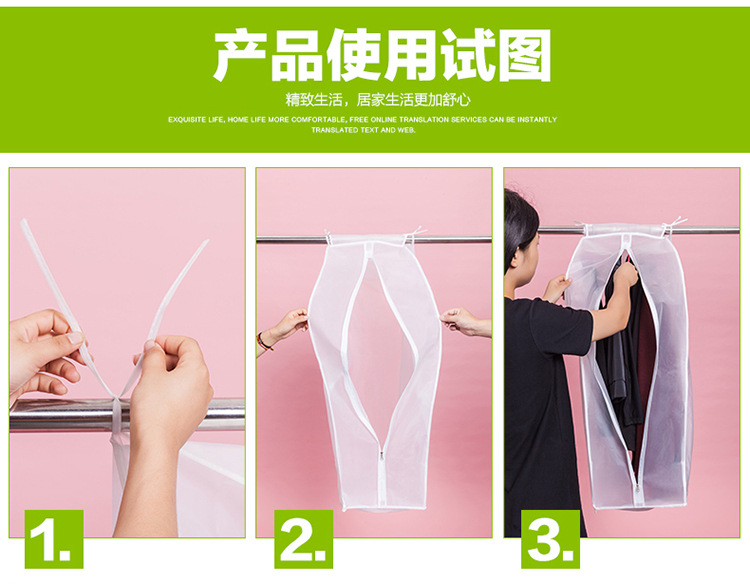 产品使用试图

精致生活，居家生活更加舒心

EXQUISITE LIFE, HOME LIFE MORE COMFORTABLE, FREE ONLINE TRANSLATION SERVICES CAN BE INSTANTLY TRANSLATED TEXT AND WEB.

1.

2.

3.