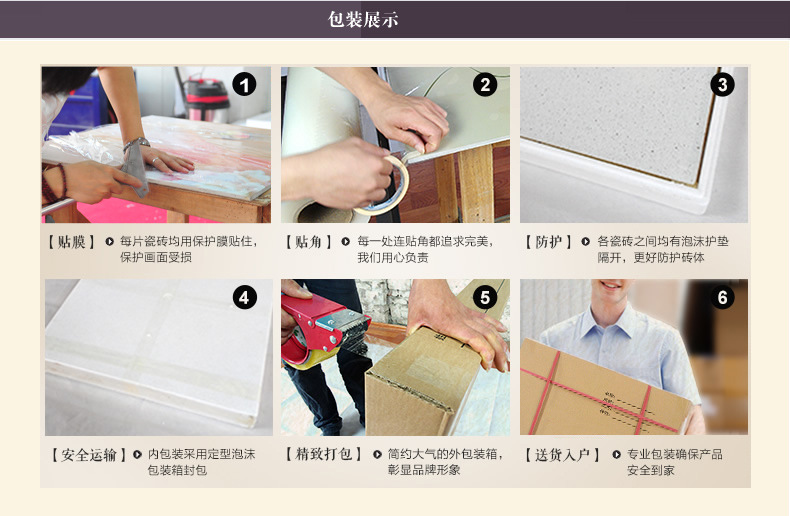 包装展示

1

【贴膜】 每片瓷砖均用保护膜贴住，保护画面受损

2

【贴角】 每一处连贴角都追求完美，我们用心负责

3

【防护】 各瓷砖之间均有泡沫护垫隔开，更好防护砖体

4

【安全运输】 内包装采用定型泡沫包装箱封包

5

【精致打包】 简约大气的外包装箱，彰显品牌形象

6

【送货入户】 专业包装确保产品安全到家