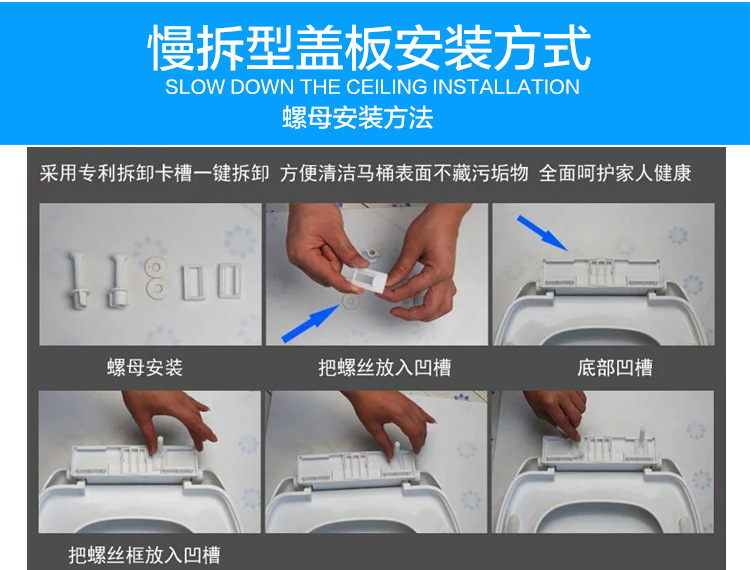 慢拆型盖板安装方式
SLOW DOWN THE CEILING INSTALLATION
螺母安装方法

采用专利拆卸卡槽一键拆卸 方便清洁马桶表面不藏污垢物 全面呵护家人健康

螺母安装

把螺丝放入凹槽

底部凹槽

把螺丝框放入凹槽