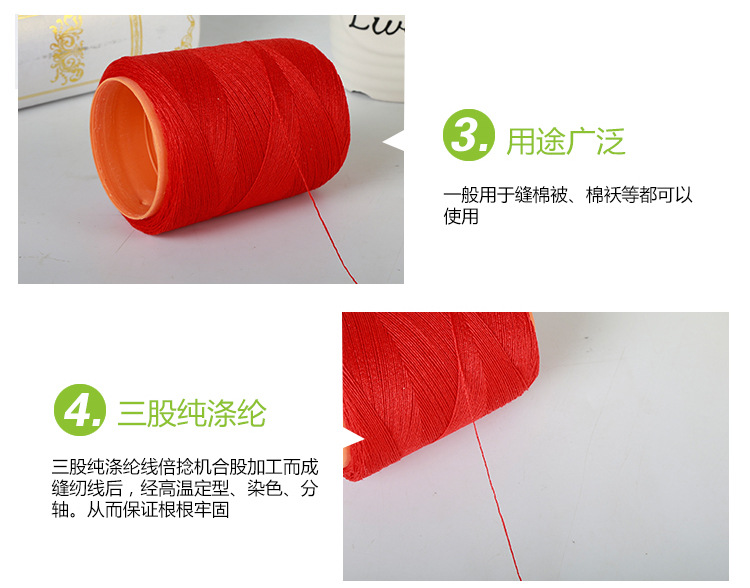 Liv

3. 用途广泛

一般用于缝棉被、棉袄等都可以使用

4. 三股纯涤纶

三股纯涤纶线倍捻机合股加工而成缝纫线后，经高温定型、染色、分轴。从而保证根根牢固