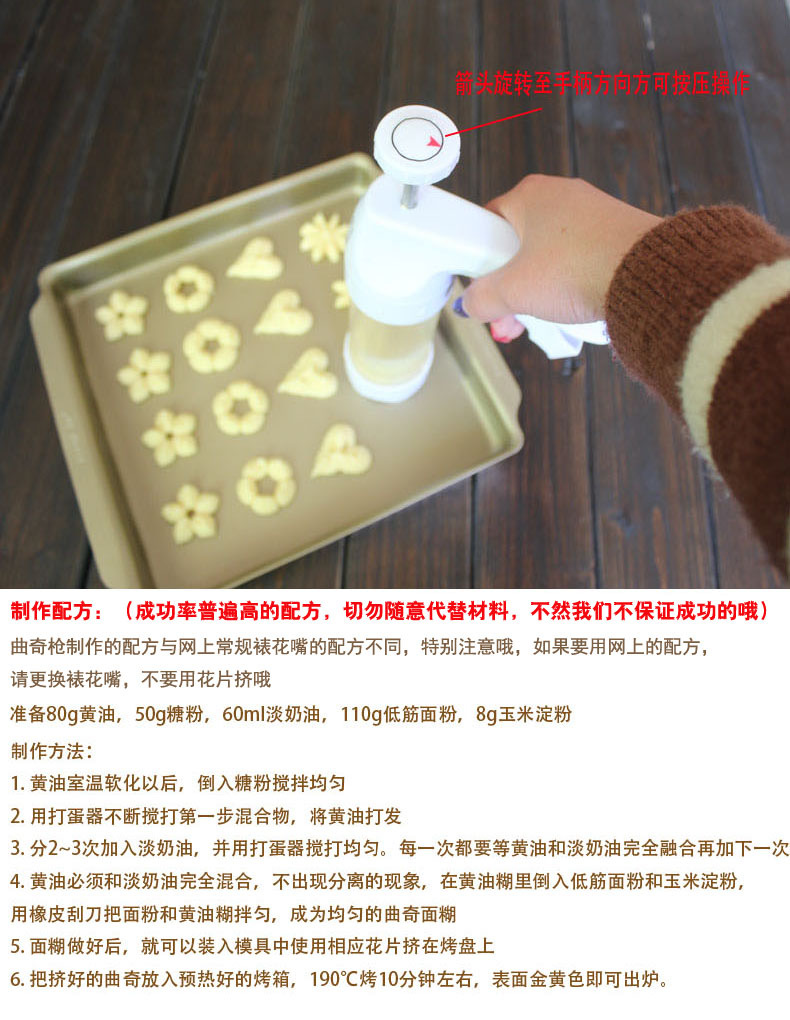 箭头旋转至手柄方向方可按压操作

制作配方：（成功率普遍高的配方，切勿随意代替材料，不然我们不保证成功的哦）

曲奇枪制作的配方与网上常规裱花嘴的配方不同，特别注意哦，如果要用网上的配方，请更换裱花嘴，不要用花片挤哦

准备80g黄油，50g糖粉，60ml淡奶油，110g低筋面粉，8g玉米淀粉

制作方法：

1. 黄油室温软化以后，倒入糖粉搅拌均匀

2. 用打蛋器不断搅打第一步混合物，将黄油打发

3. 分2~3次加入淡奶油，并用打蛋器搅打均匀。每一次都要等黄油和淡奶油完全融合再加下一次

4. 黄油必须和淡奶油完全混合，不出现分离的现象，在黄油糊里倒入低筋面粉和玉米淀粉，用橡皮刮刀把面粉和黄油糊拌匀，成为均匀的曲奇面糊

5. 面糊做好后，就可以装入模具中使用相应花片挤在烤盘上

6. 把挤好的曲奇放入预热好的烤箱，190℃烤10分钟左右，表面金黄色即可出炉。