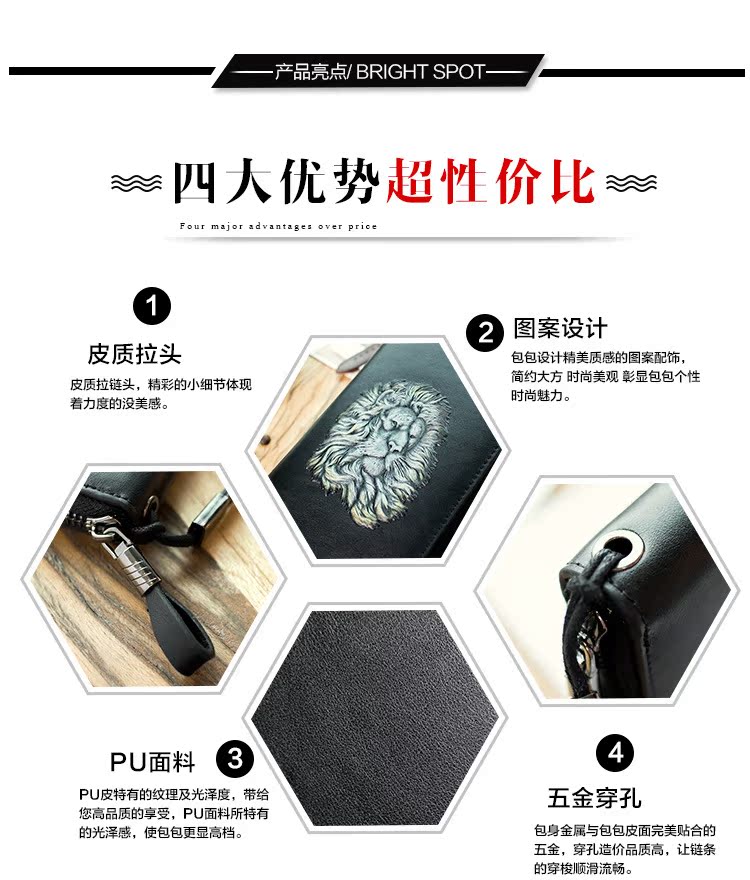 产品亮点/ BRIGHT SPOT

四大优势超性价比

Four major advantages over price

1

皮质拉头

皮质拉链头，精彩的小细节体现着力度的没美感。

2 图案设计

包包设计精美质感的图案配饰，简约大方 时尚美观 彰显包包个性时尚魅力。

PU面料 3

PU皮特有的纹理及光泽度，带给您高品质的享受，PU面料所特有的光泽感，使包包更显高档。

4

五金穿孔

包身金属与包包皮面完美贴合的五金，穿孔造价品质高，让链条的穿梭顺滑流畅。