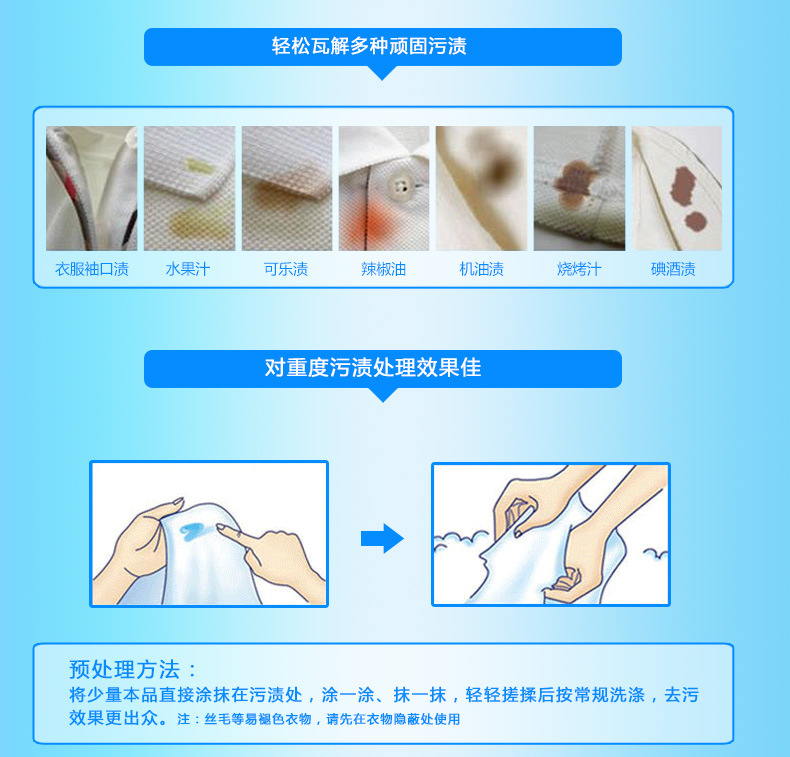 轻松瓦解多种顽固污渍

衣服袖口渍 水果汁 可乐渍 辣椒油 机油渍 烧烤汁 碘酒渍

对重度污渍处理效果佳

预处理方法：
将少量本品直接涂抹在污渍处，涂一涂、抹一抹，轻轻搓揉后按常规洗涤，去污效果更出众。注：丝毛等易褪色衣物，请先在衣物隐蔽处使用