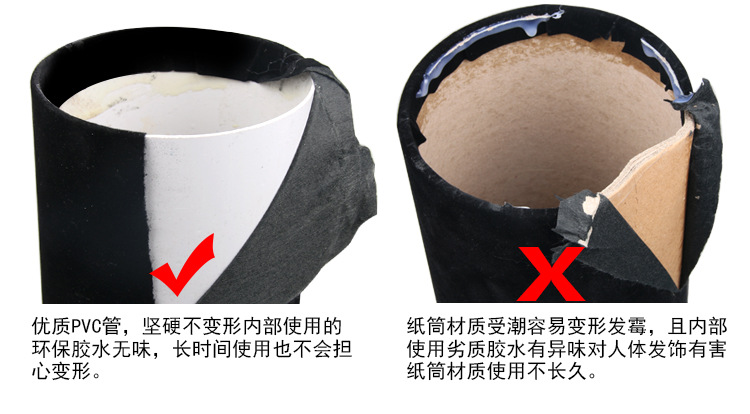 优质PVC管，坚硬不变形内部使用的环保胶水无味，长时间使用也不会担心变形。

X

纸筒材质受潮容易变形发霉，且内部使用劣质胶水有异味对人体发饰有害纸筒材质使用不长久。