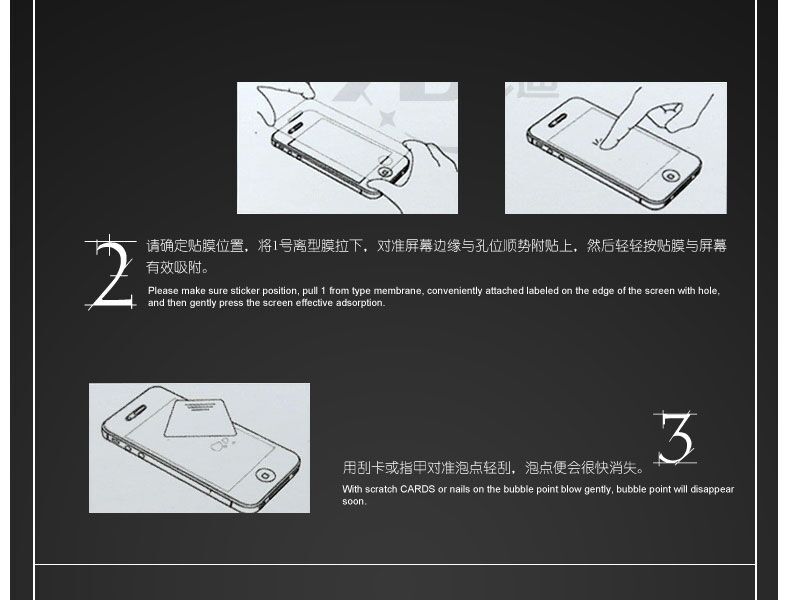 2

请确定贴膜位置，将1号离型膜拉下，对准屏幕边缘与孔位顺势附贴上，然后轻轻按贴膜与屏幕有效吸附。

Please make sure sticker position, pull 1 from type membrane, conveniently attached labeled on the edge of the screen with hole, and then gently press the screen effective adsorption.

3

用刮卡或指甲对准泡点轻刮，泡点便会很快消失。

With scratch CARDS or nails on the bubble point blow gently, bubble point will disappear soon.