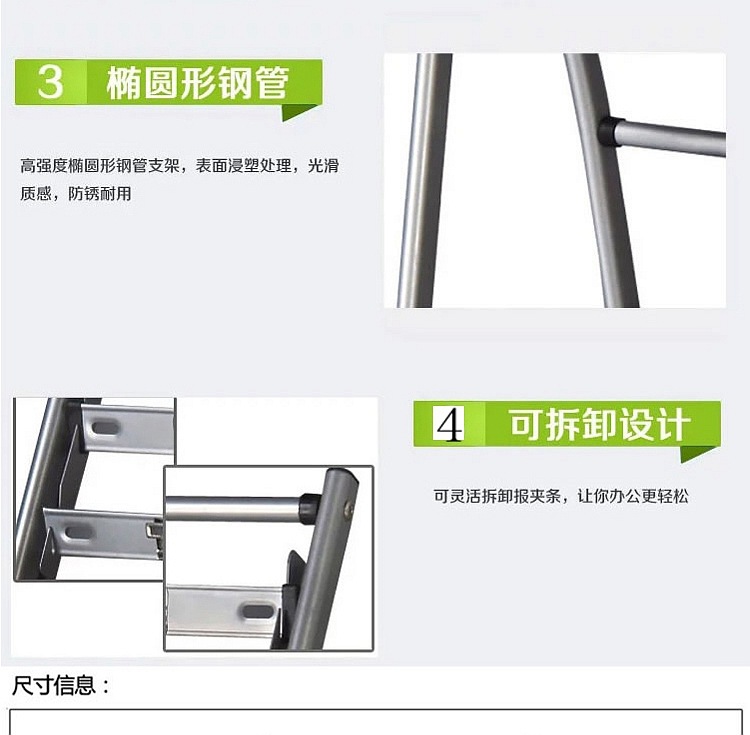 3 椭圆形钢管

高强度椭圆形钢管支架，表面浸塑处理，光滑质感，防锈耐用

4 可拆卸设计

可灵活拆卸报夹条，让你办公更轻松

尺寸信息：