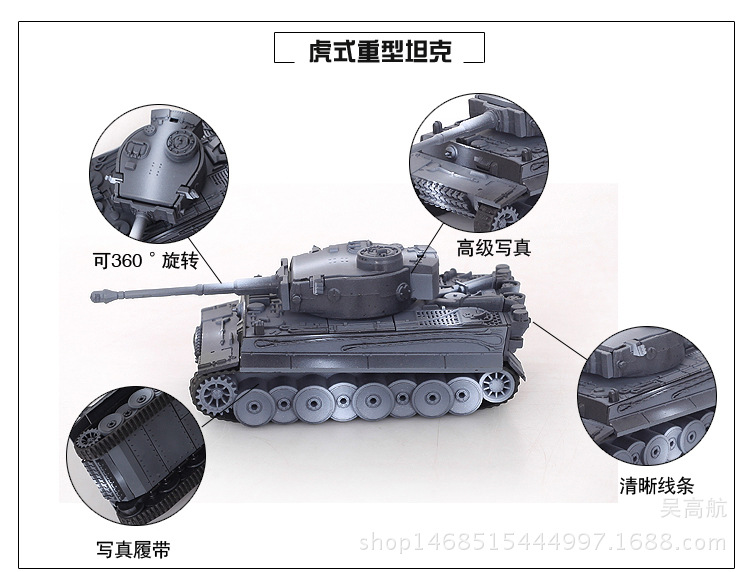 虎式重型坦克

可360°旋转

高级写真

清晰线条

写真履带

吴高航
shop1468515444997.1688.com